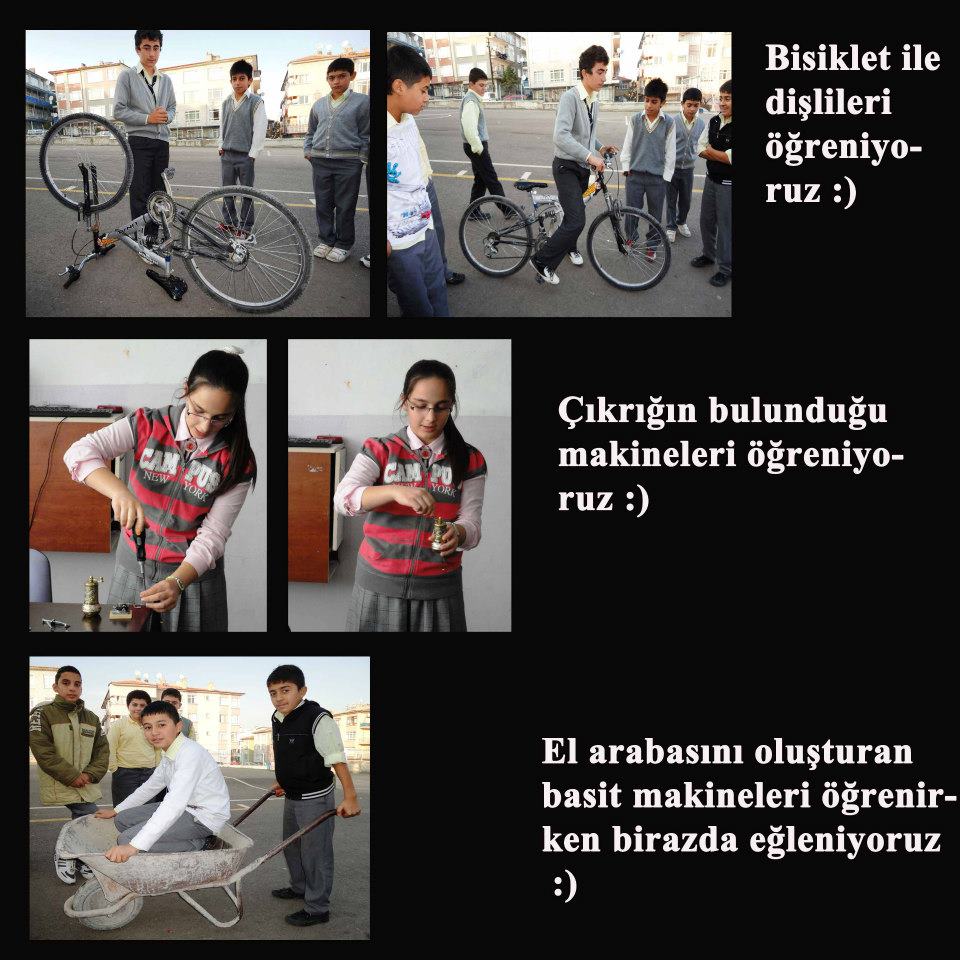 Bisiklet ile dişlileri öğreniyoruz :)

CAMPUS NEW YORK

CAMPUS NEW YORK

Çıkrığın bulunduğu makineleri öğreniyoruz :)

El arabasını oluşturan basit makineleri öğrenirken birazda eğleniyoruz :)