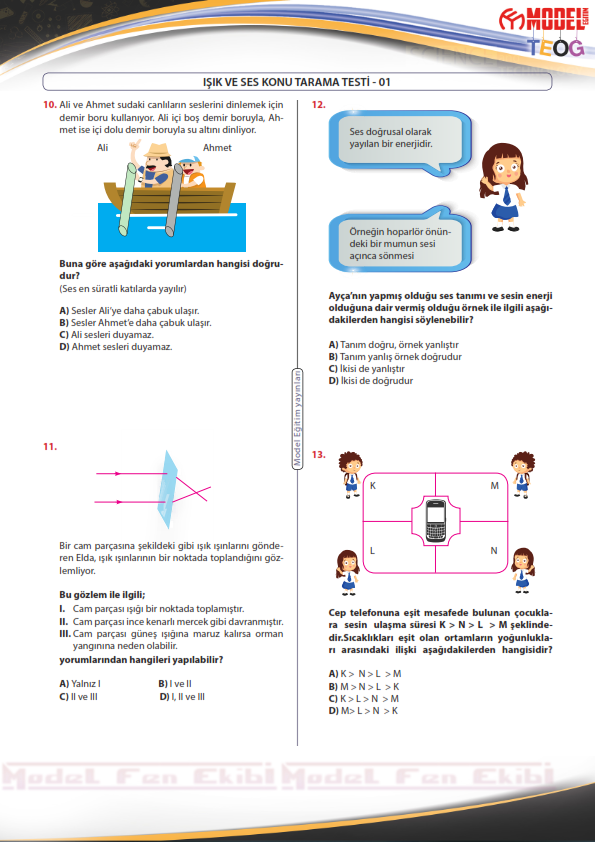 MODEL EĞİTİM
TEOG

IŞIK VE SES KONU TARAMA TESTİ - 01

10. Ali ve Ahmet sudaki canlıların seslerini dinlemek için demir boru kullanıyor. Ali içi boş demir boruyla, Ahmet ise içi dolu demir boruyla su altını dinliyor.

Ali
Ahmet

Buna göre aşağıdaki yorumlardan hangisi doğrudur?
(Ses en süratli katılarda yayılır)

A) Sesler Ali'ye daha çabuk ulaşır.
B) Sesler Ahmet'e daha çabuk ulaşır.
C) Ali sesleri duyamaz.
D) Ahmet sesleri duyamaz.

11.

Bir cam parçasına şekildeki gibi ışık ışınlarını gönderen Elda, ışık ışınlarının bir noktada toplandığını gözlemliyor.

Bu gözlem ile ilgili;
I. Cam parçası ışığı bir noktada toplamıştır.
II. Cam parçası ince kenarlı mercek gibi davranmıştır.
III. Cam parçası güneş ışığına maruz kalırsa orman yangınına neden olabilir.
yorumlarından hangileri yapılabilir?

A) Yalnız I
B) I ve II
C) II ve III
D) I, II ve III

Model Eğitim yayınları

12.

Ses doğrusal olarak yayılan bir enerjidir.

Örneğin hoparlör önündeki bir mumun sesi açınca sönmesi

Ayça'nın yapmış olduğu ses tanımı ve sesin enerji olduğuna dair vermiş olduğu örnek ile ilgili aşağıdakilerden hangisi söylenebilir?

A) Tanım doğru, örnek yanlıştır
B) Tanım yanlış örnek doğrudur
C) İkisi de yanlıştır
D) İkisi de doğrudur

13.

K
M
L
N

Cep telefonuna eşit mesafede bulunan çocuklara sesin ulaşma süresi K > N > L > M şeklindedir.Sıcaklıkları eşit olan ortamların yoğunlukları arasındaki ilişki aşağıdakilerden hangisidir?

A) K > N > L > M
B) M > N > L > K
C) K > L > N > M
D) M> L > N > K

Model Fen Ekibi Model Fen Ekibi